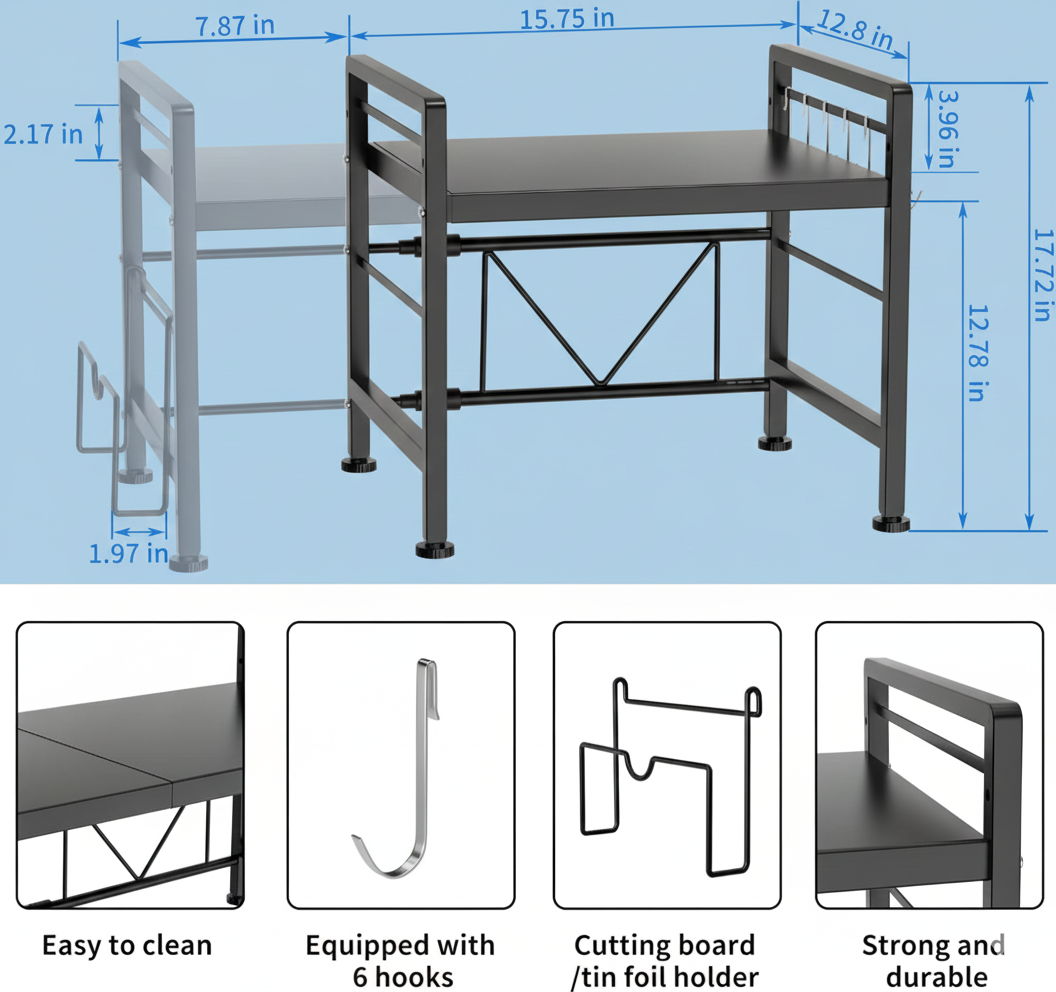 7.87 in
15.75 in
12.8 in
2.17 in
3.96 in
17.72 in
12.78 in
1.97 in

Easy to clean

Equipped with 6 hooks

Cutting board /tin foil holder

Strong and durable