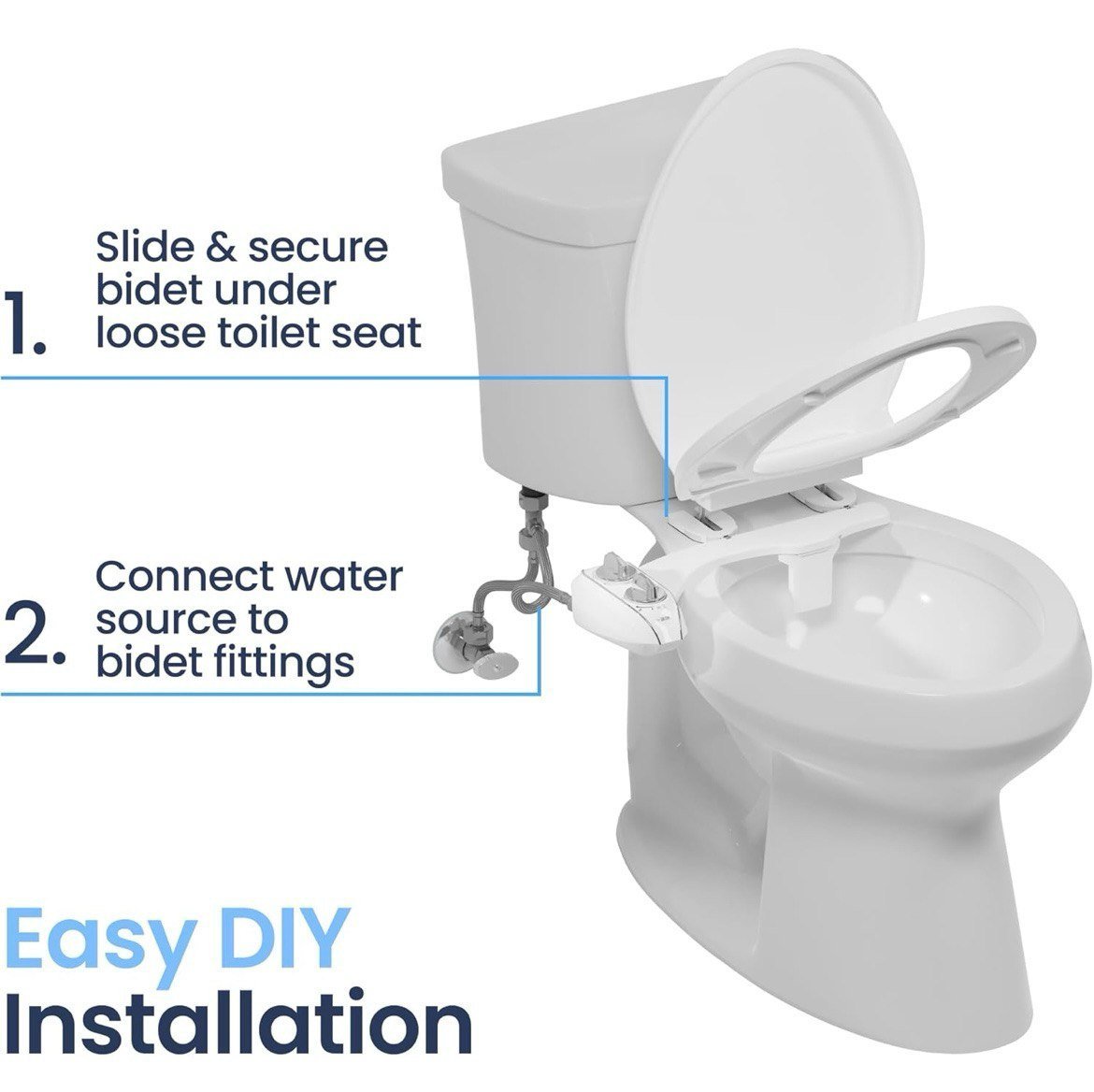 1. Slide & secure bidet under loose toilet seat

2. Connect water source to bidet fittings

Easy DIY Installation